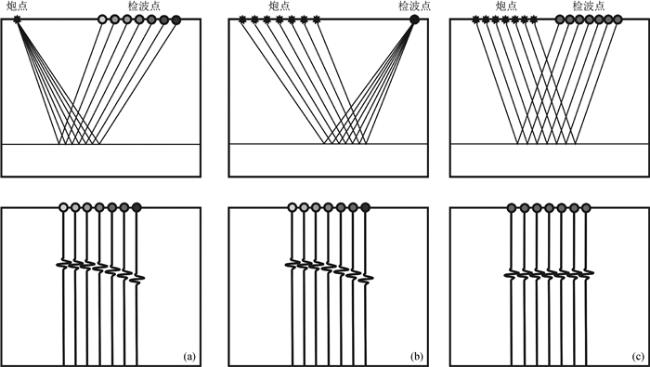 炮点
检波点
炮点
检波点
炮点
检波点
(a)
(b)
(c)