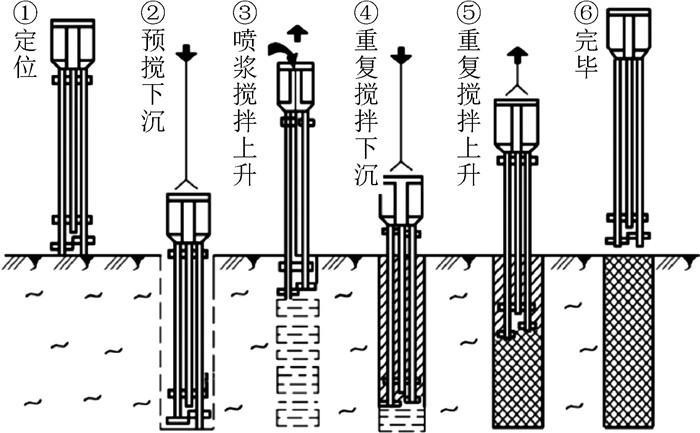 ①定位

②预搅下沉

③喷浆搅拌上升

④重复搅拌下沉

⑤重复搅拌上升

⑥完毕