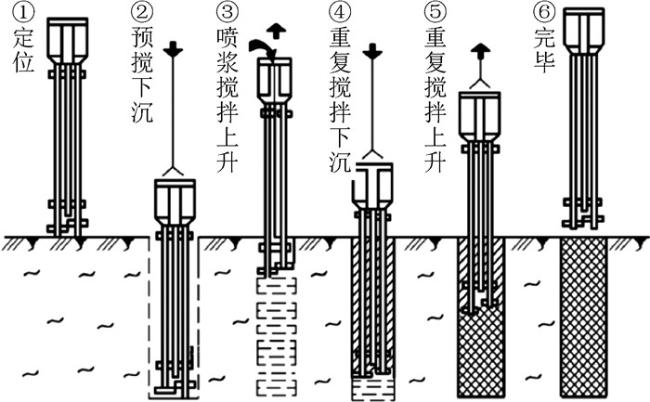 ①定位
②预搅下沉
③喷浆搅拌上升
④重复搅拌下沉
⑤重复搅拌上升
⑥完毕